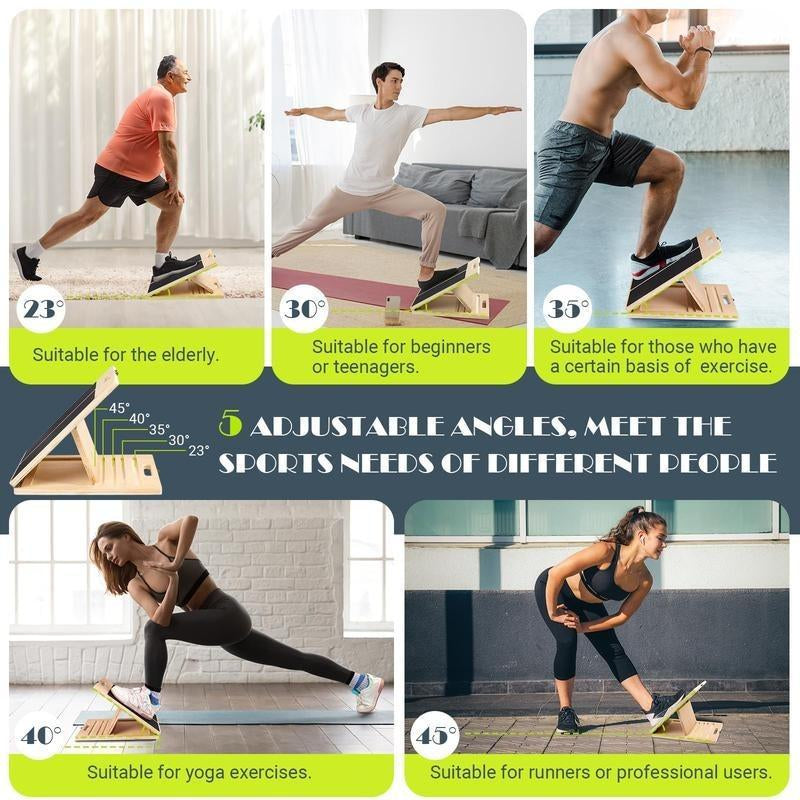 23°
Suitable for the elderly.

30°
Suitable for beginners or teenagers.

35°
Suitable for those who have a certain basis of exercise.

45°
40°
35°
30°
23°

5 ADJUSTABLE ANGLES, MEET THE SPORTS NEEDS OF DIFFERENT PEOPLE

40°
Suitable for yoga exercises.

45°
Suitable for runners or professional users.